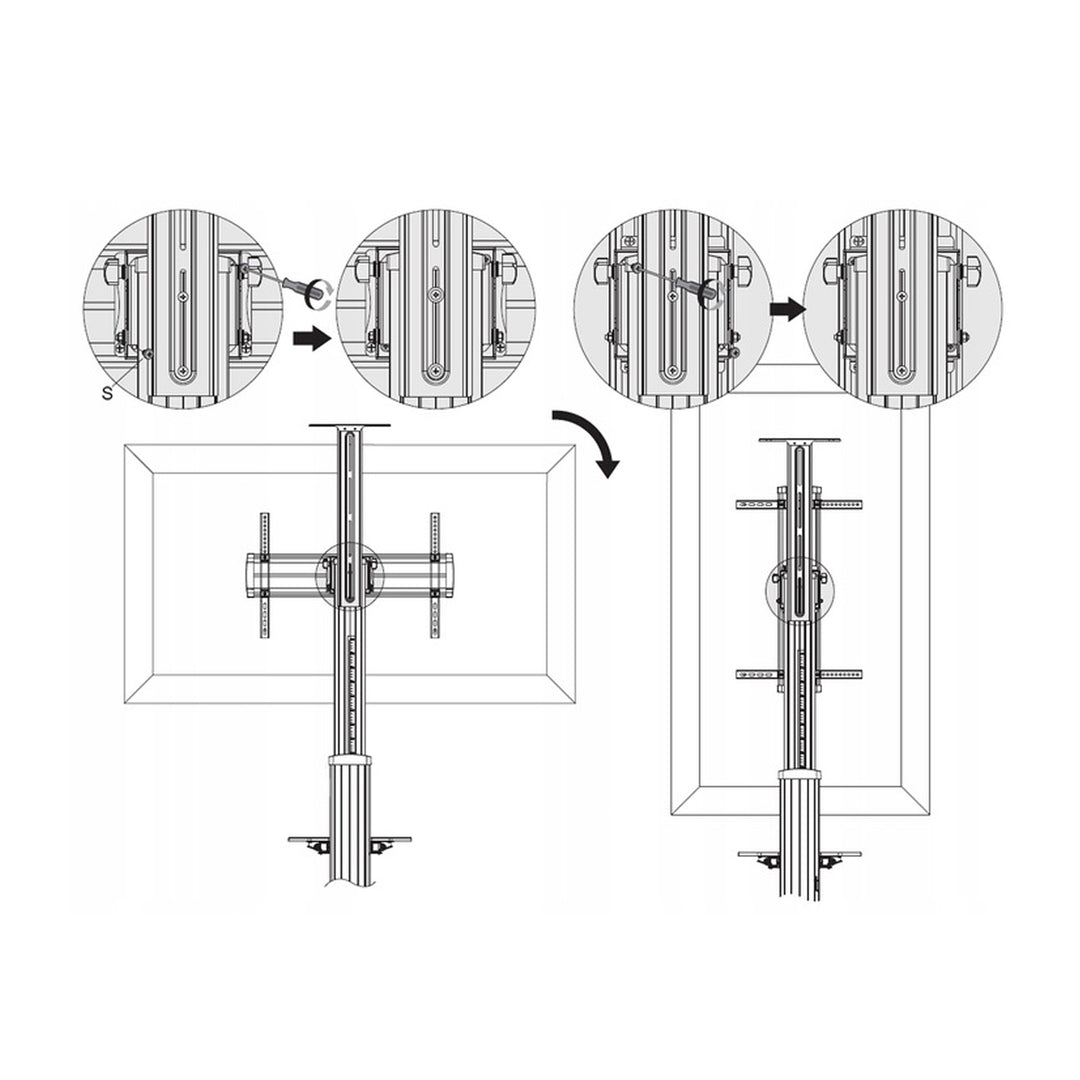 S