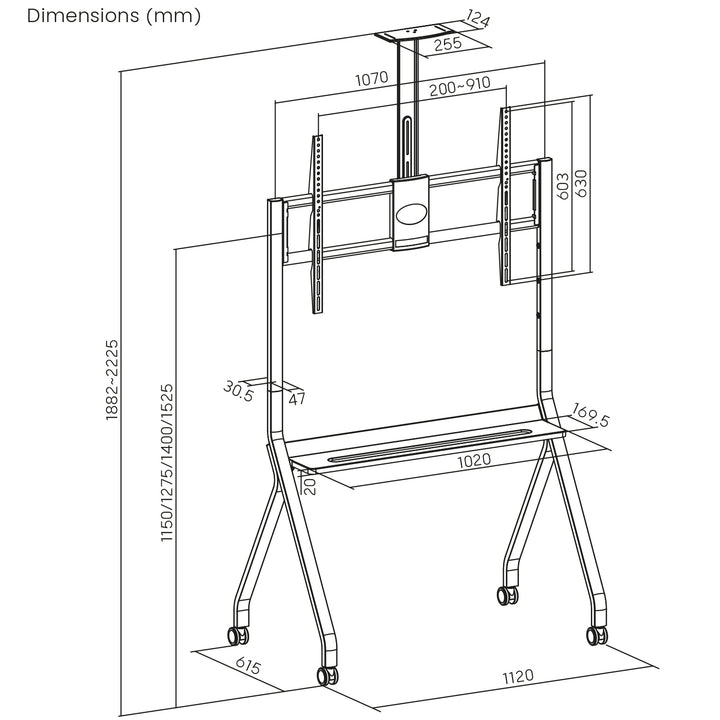 Dimensions (mm)

124
255
1070
200~910
603
630
1882~2225
1150/1275/1400/1525
30.5
47
169.5
1020
20
615
1120