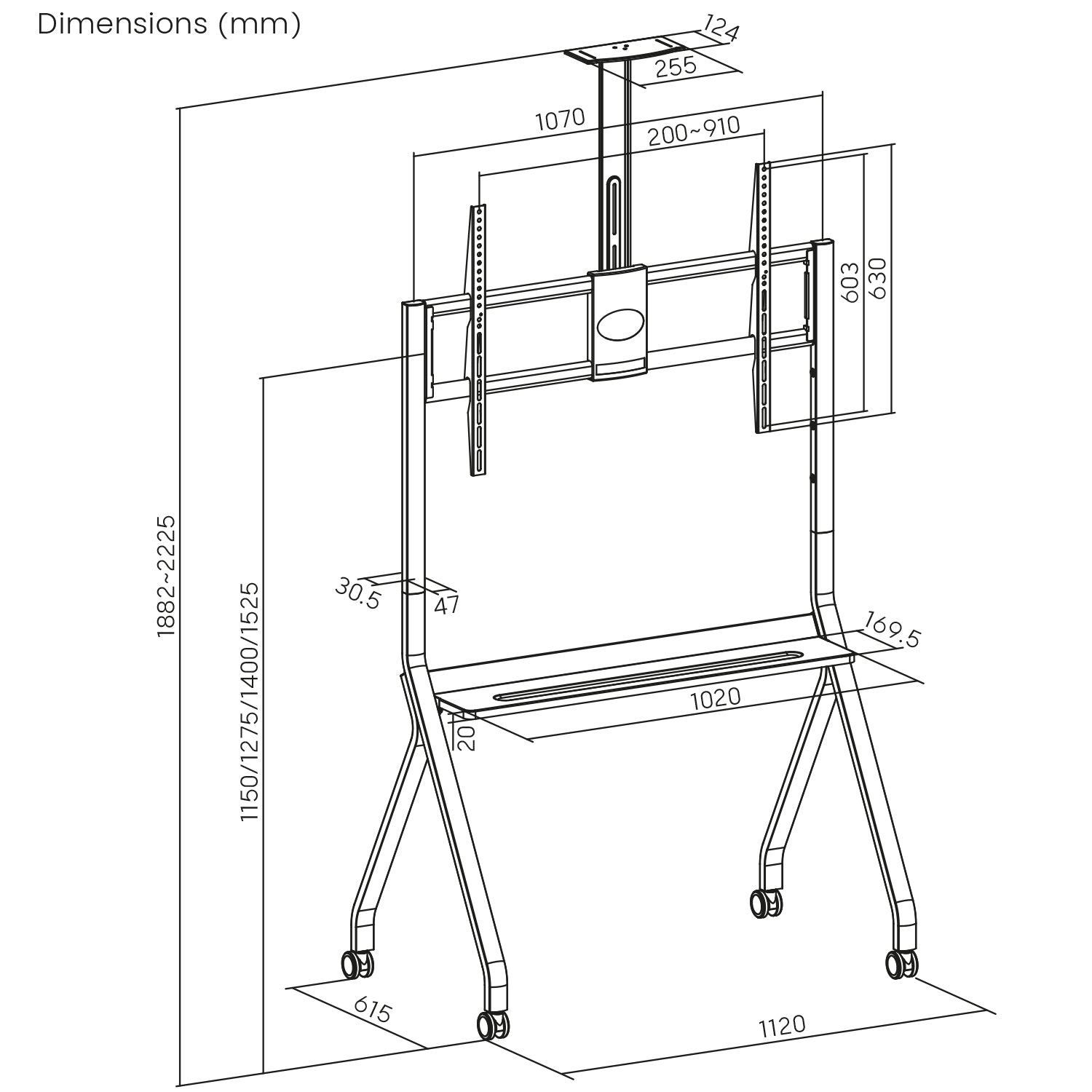 Dimensions (mm)

124

255

1070

200~910

603

630

1882~2225

1150/1275/1400/1525

30.5

47

169.5

1020

20

615

1120