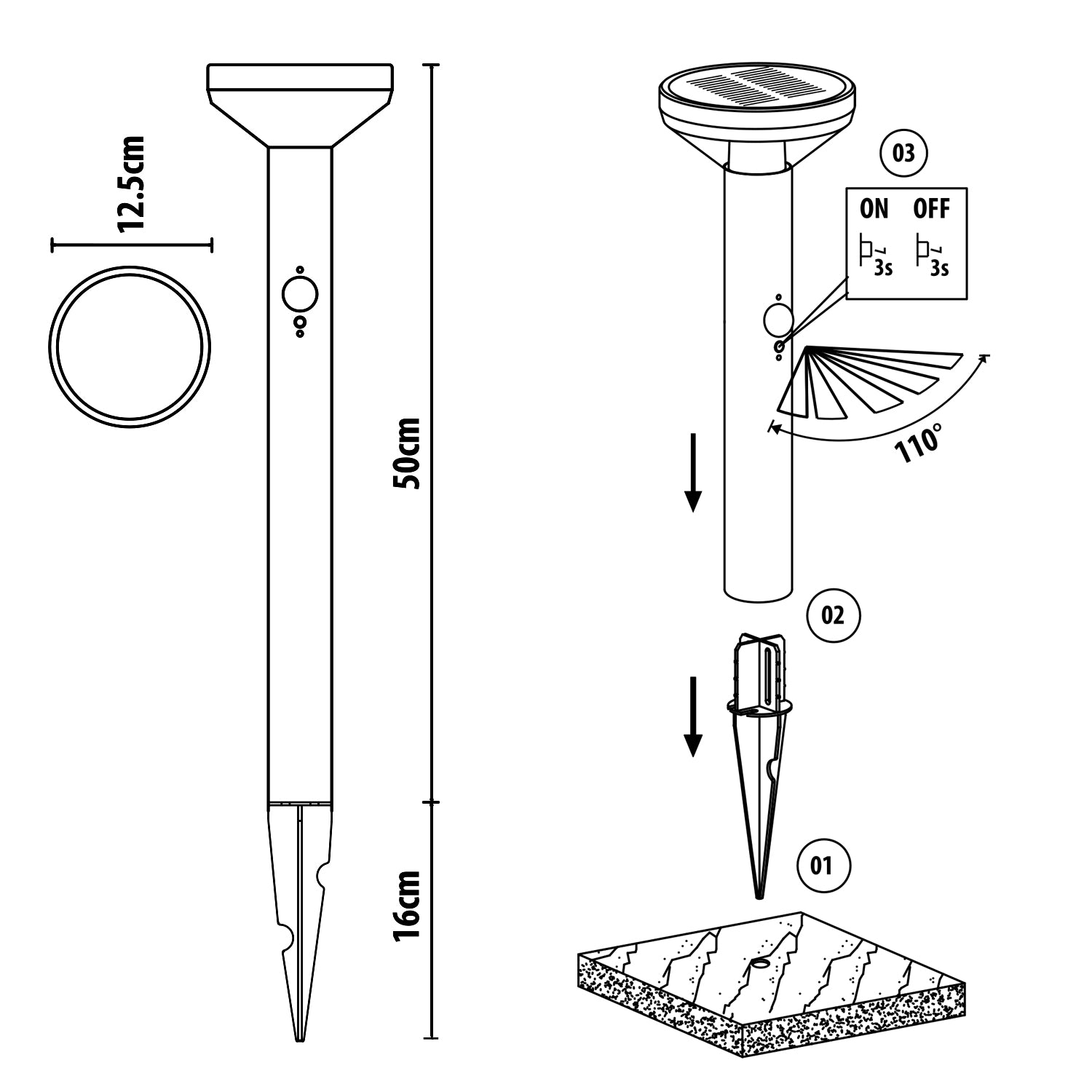 12.5cm

50cm

16cm

03

ON OFF

3s 3s

110°

02

01